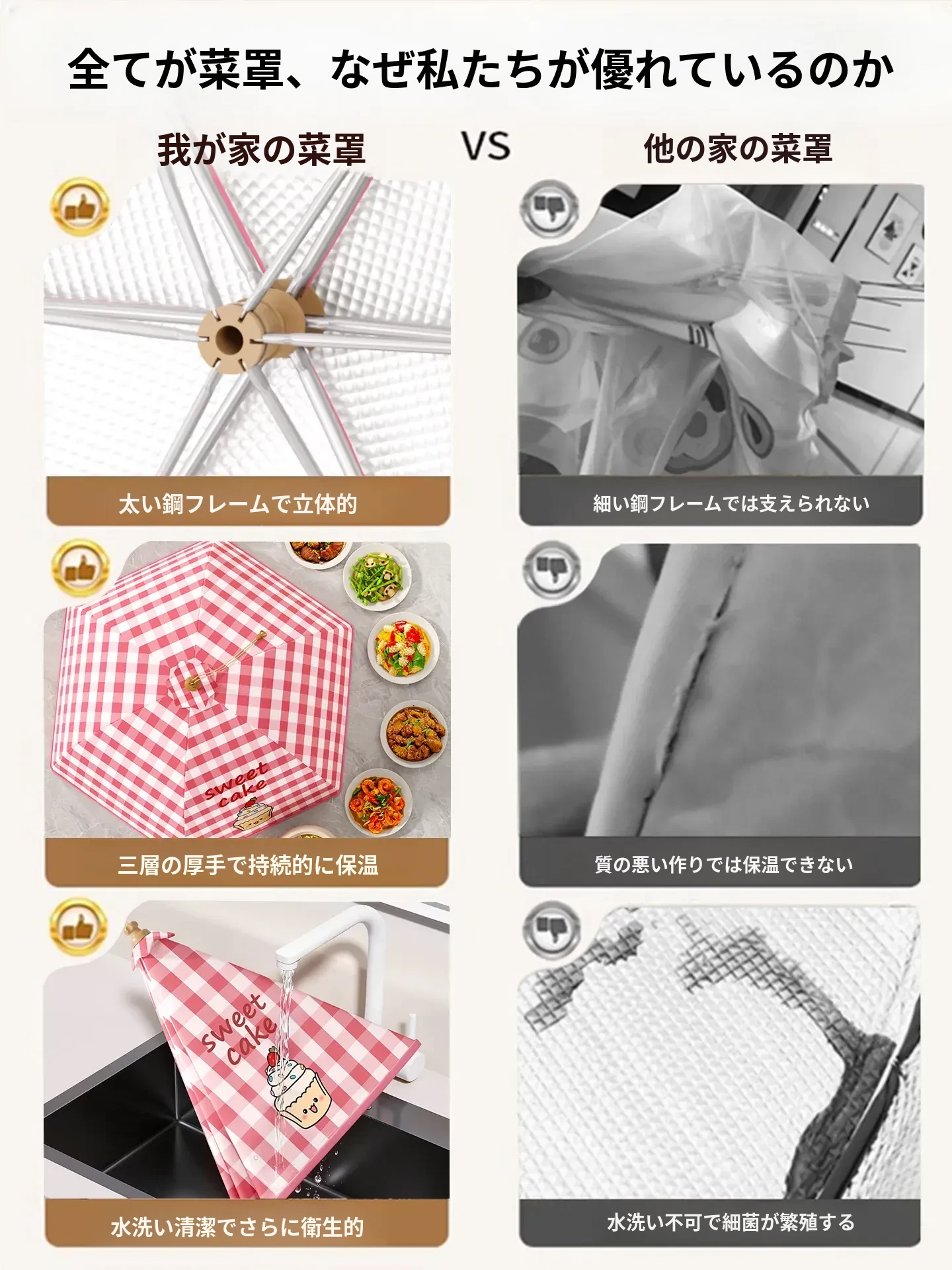 全てが菜罩、なぜ私たちが優れているのか

我が家の菜罩

VS

他の家の菜罩

太い鋼フレームで立体的

細い鋼フレームでは支えられない

sweet cake

三層の厚手で持続的に保温

質の悪い作りでは保温できない

sweet cake

水洗い清潔でさらに衛生的

水洗い不可で細菌が繁殖する