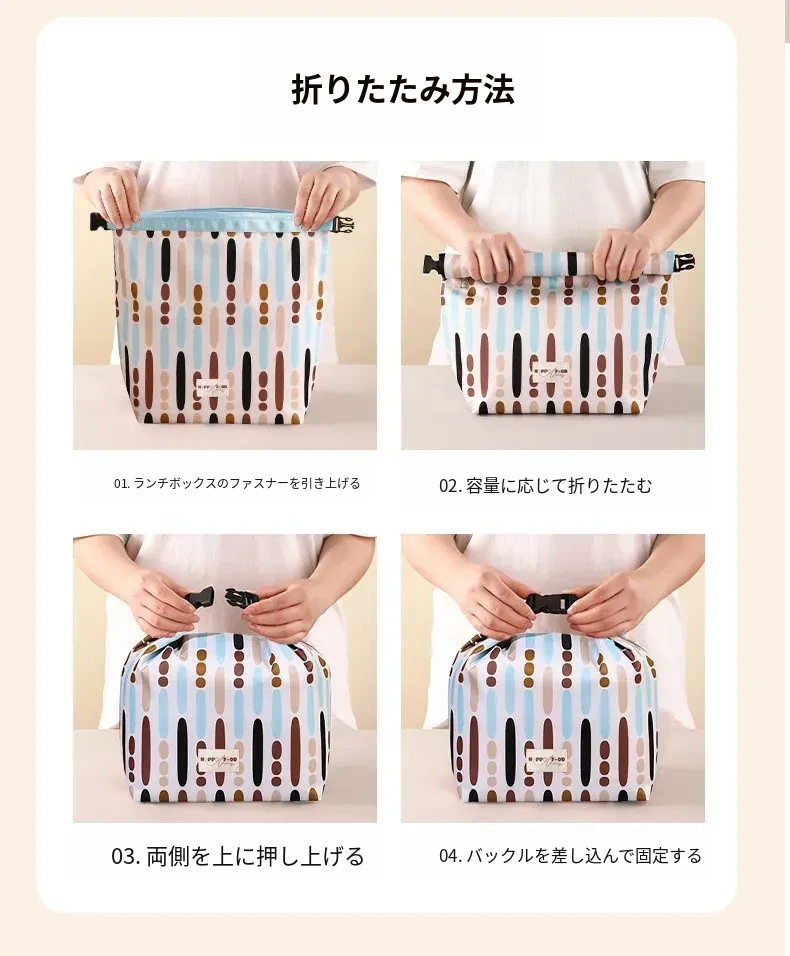 折りたたみ方法

01. ランチボックスのファスナーを引き上げる

02. 容量に応じて折りたたむ

03. 両側を上に押し上げる

04. バックルを差し込んで固定する