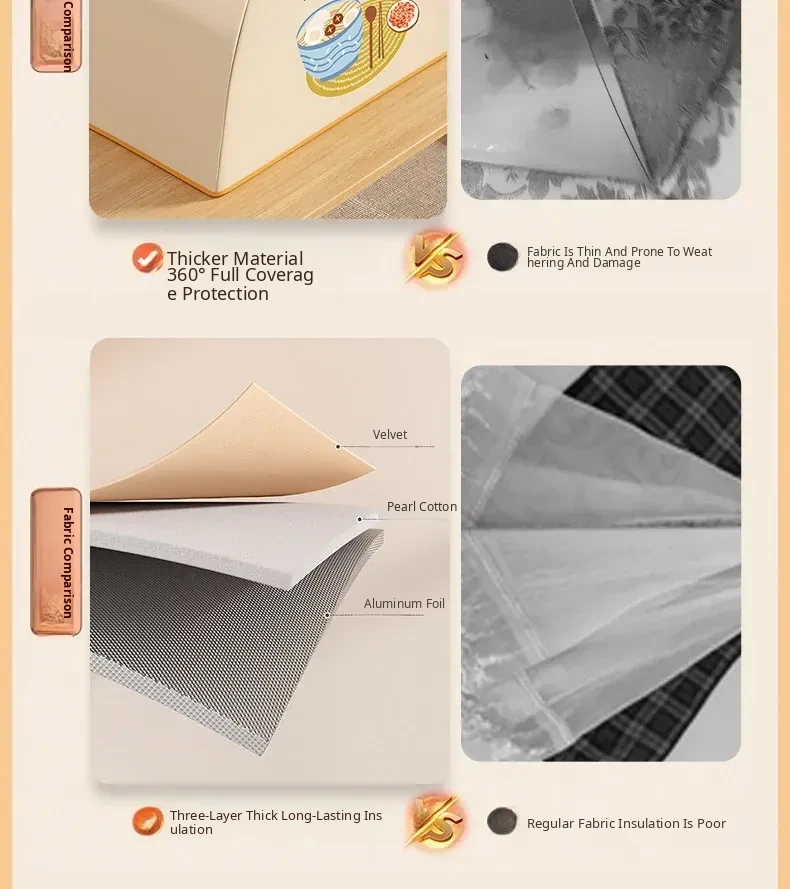 Comparison

Thicker Material 360° Full Coverage Protection

VS

Fabric Is Thin And Prone To Weathering And Damage

Fabric Comparison

Velvet

Pearl Cotton

Aluminum Foil

Three-Layer Thick Long-Lasting Insulation

VS

Regular Fabric Insulation Is Poor