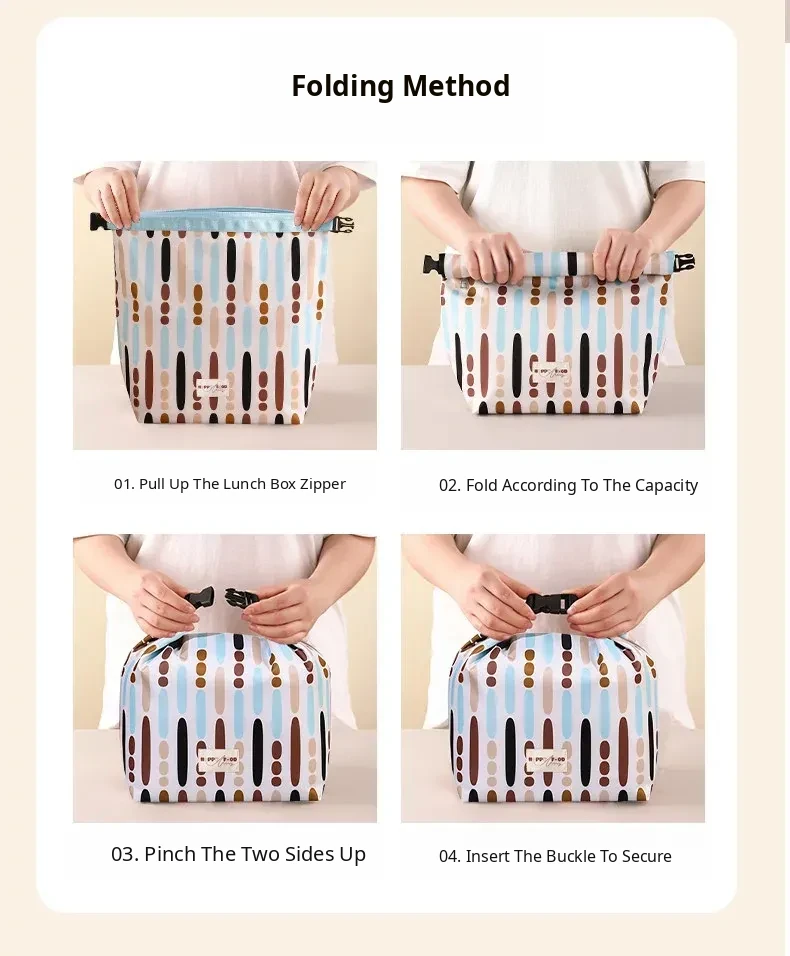 Folding Method

01. Pull Up The Lunch Box Zipper

02. Fold According To The Capacity

03. Pinch The Two Sides Up

04. Insert The Buckle To Secure